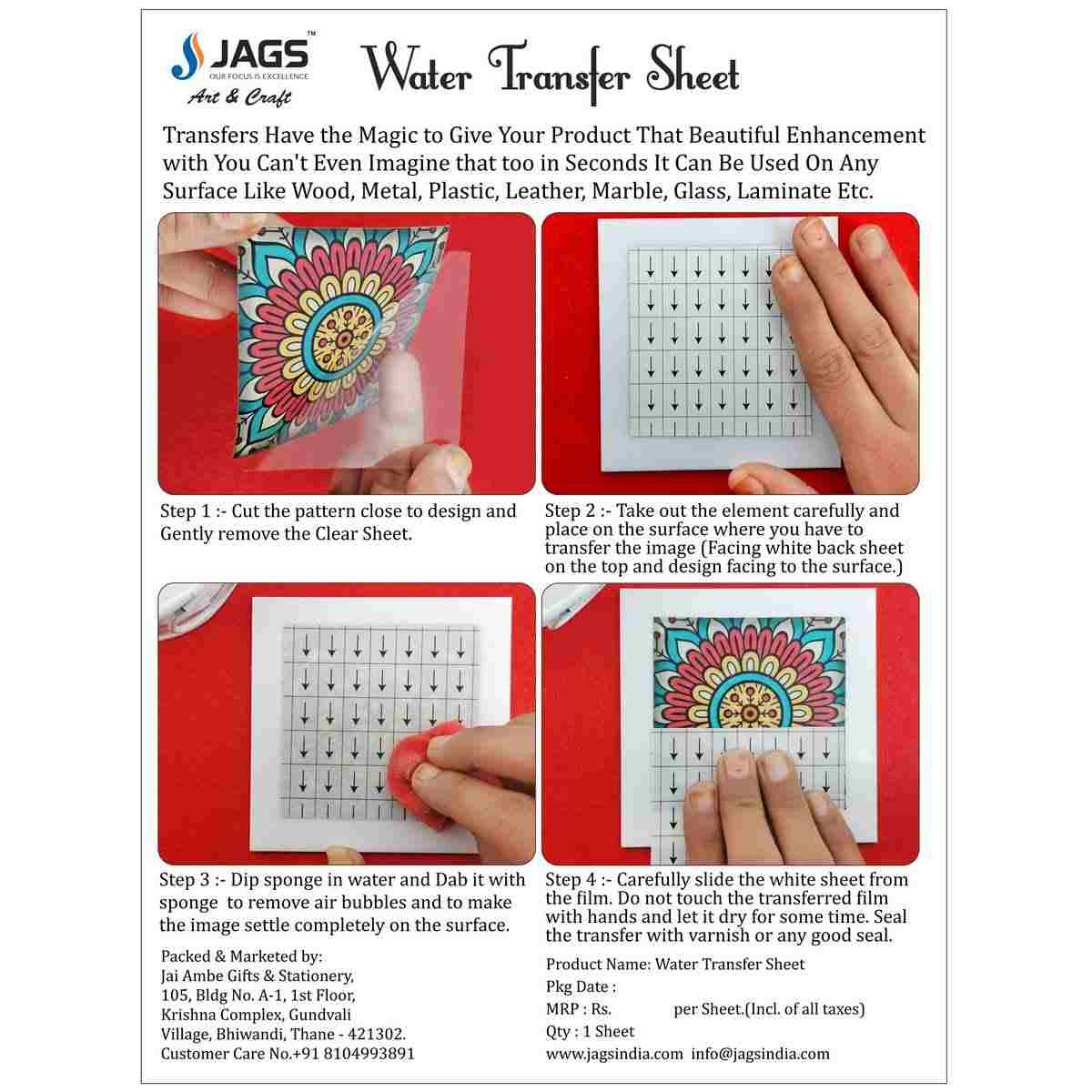 JAGS™
OUR FOCUS IS EXCELLENCE
Art & Craft

Water Transfer Sheet

Transfers Have the Magic to Give Your Product That Beautiful Enhancement with You Can't Even Imagine that too in Seconds It Can Be Used On Any Surface Like Wood, Metal, Plastic, Leather, Marble, Glass, Laminate Etc.

Step 1 :- Cut the pattern close to design and Gently remove the Clear Sheet.

Step 2 :- Take out the element carefully and place on the surface where you have to transfer the image (Facing white back sheet on the top and design facing to the surface.)

Step 3 :- Dip sponge in water and Dab it with sponge to remove air bubbles and to make the image settle completely on the surface.

Step 4 :- Carefully slide the white sheet from the film. Do not touch the transferred film with hands and let it dry for some time. Seal the transfer with varnish or any good seal.

Packed & Marketed by:
Jai Ambe Gifts & Stationery,
105, Bldg No. A-1, 1st Floor,
Krishna Complex, Gundvali
Village, Bhiwandi, Thane - 421302.
Customer Care No.+91 8104993891

Product Name: Water Transfer Sheet
Pkg Date :
MRP : Rs. per Sheet.(Incl. of all taxes)
Qty : 1 Sheet
www.jagsindia.com info@jagsindia.com